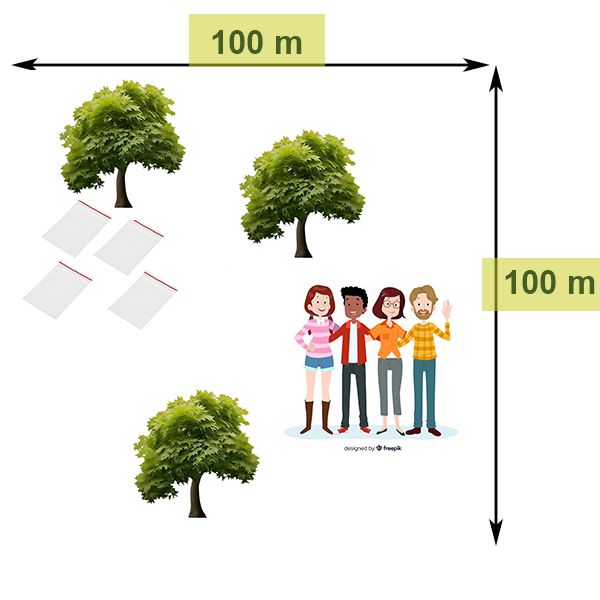 100 m

100 m

designed by freepik