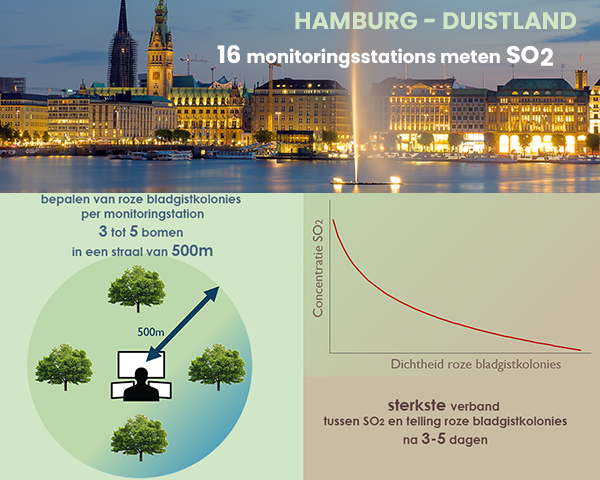 HAMBURG - DUISTLAND

16 monitoringsstations meten $SO_2$

bepalen van roze bladgistkolonies per monitoringstation
3 tot 5 bomen
in een straal van 500m

500m

Concentratie $SO_2$

Dichtheid roze bladgistkolonies

sterkste verband
tussen $SO_2$ en telling roze bladgistkolonies
na 3-5 dagen